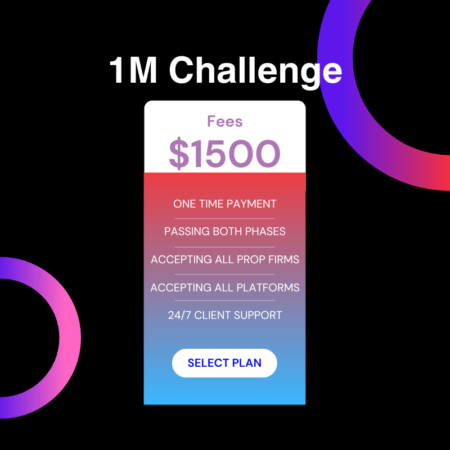 1M Challenge

Fees

$1500

ONE TIME PAYMENT

PASSING BOTH PHASES

ACCEPTING ALL PROP FIRMS

ACCEPTING ALL PLATFORMS

24/7 CLIENT SUPPORT

SELECT PLAN